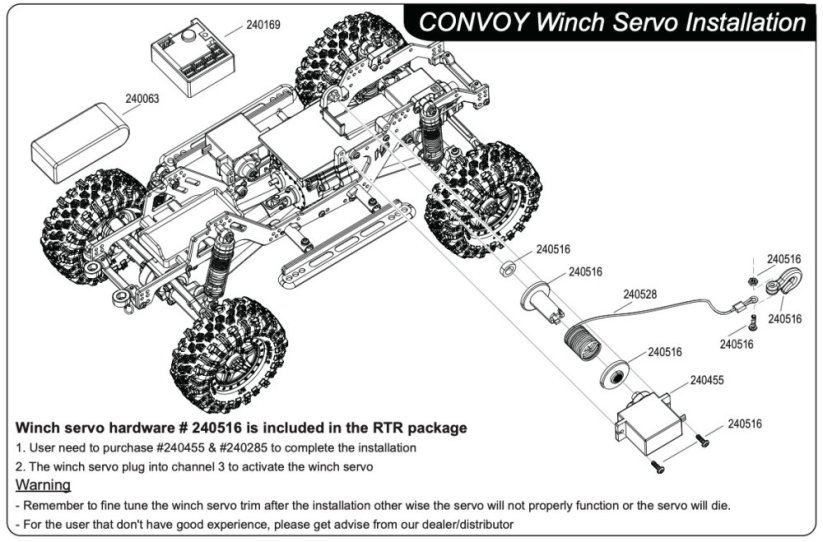 CONVOY Winch Servo Installation

240169

240063

240516

240516

240528

240516

240516

240516

240516

240455

240516

Winch servo hardware # 240516 is included in the RTR package

1. User need to purchase #240455 & #240285 to complete the installation

2. The winch servo plug into channel 3 to activate the winch servo

Warning

- Remember to fine tune the winch servo trim after the installation other wise the servo will not properly function or the servo will die.

- For the user that don't have good experience, please get advise from our dealer/distributor